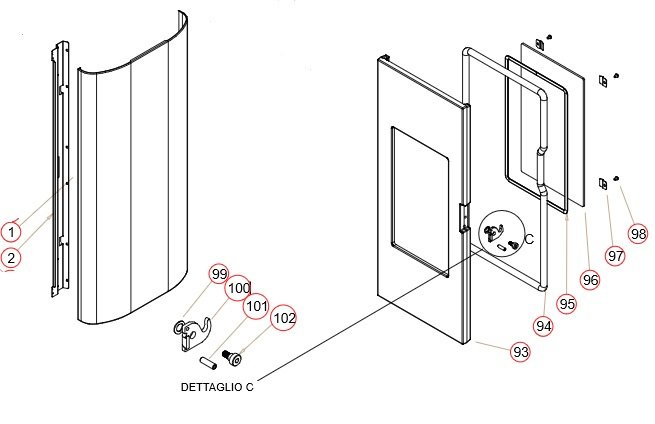 1
2
99
100
101
102
DETTAGLIO C
C
93
94
95
96
97
98